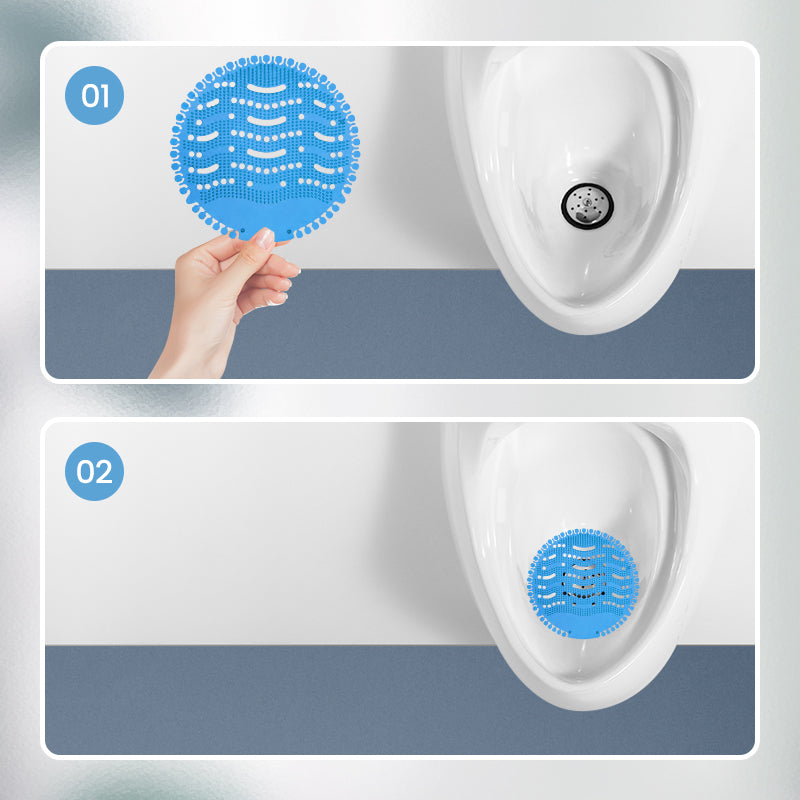 01

02